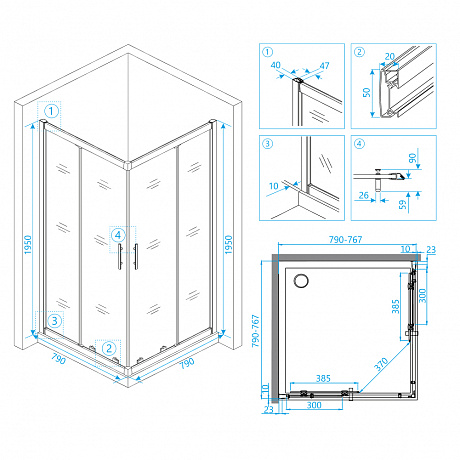 1
1950
4
1950
3
2
790
790

1
40
47

2
20
50

3
10

4
90
26
59

790-767
10
23
385
300
790-767
370
385
10
23
300